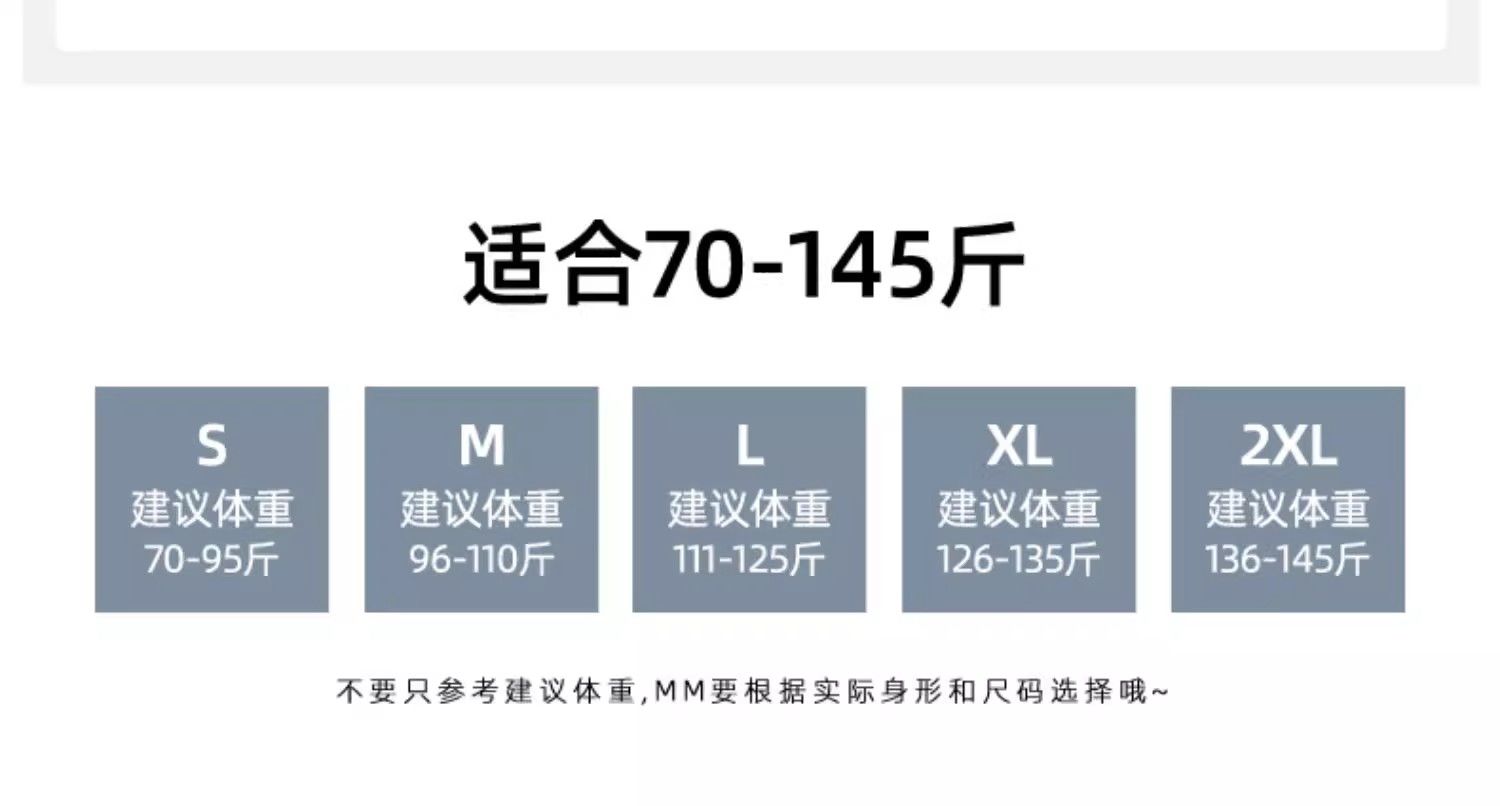 适合70-145斤

S
建议体重
70-95斤

M
建议体重
96-110斤

L
建议体重
111-125斤

XL
建议体重
126-135斤

2XL
建议体重
136-145斤

不要只参考建议体重,MM要根据实际身形和尺码选择哦~