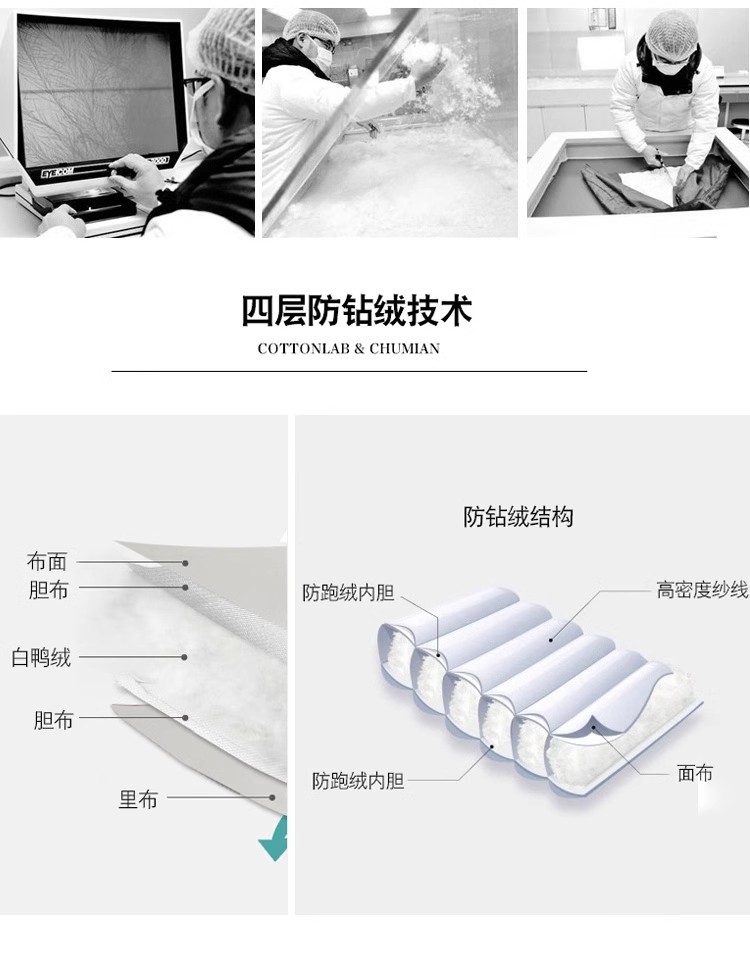 EYECOM

四层防钻绒技术

COTTONLAB & CHUMIAN

布面
胆布
白鸭绒
胆布
里布

防钻绒结构

防跑绒内胆
高密度纱线
防跑绒内胆
面布