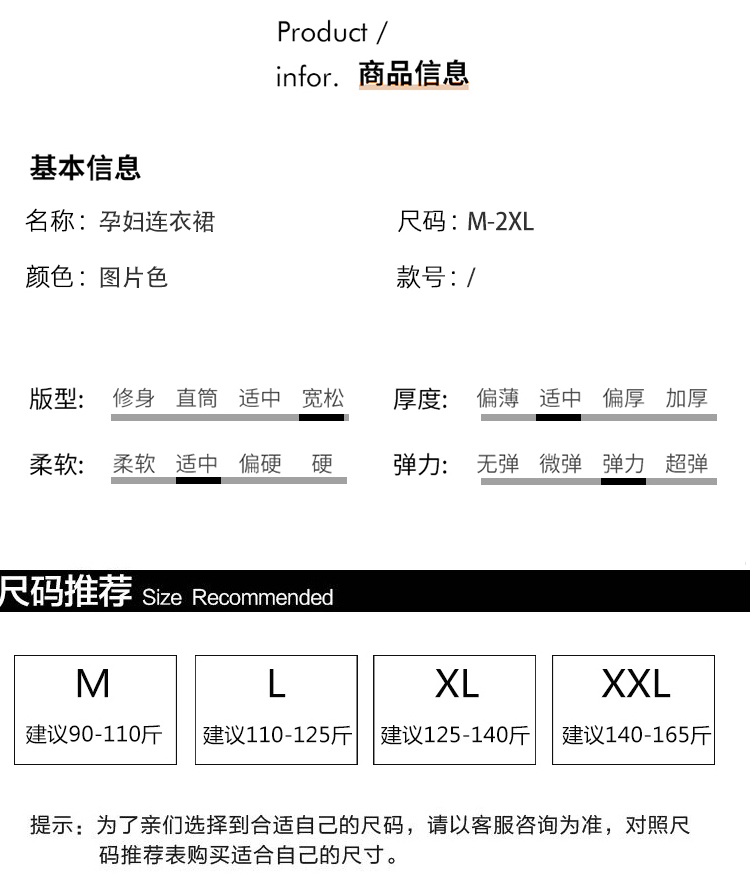 Product /
infor. 商品信息

基本信息

名称：孕妇连衣裙

尺码：M-2XL

颜色：图片色

款号：/

版型: 修身 直筒 适中 宽松

厚度: 偏薄 适中 偏厚 加厚

柔软: 柔软 适中 偏硬 硬

弹力: 无弹 微弹 弹力 超弹

尺码推荐 Size Recommended

M
建议90-110斤

L
建议110-125斤

XL
建议125-140斤

XXL
建议140-165斤

提示：为了亲们选择到合适自己的尺码，请以客服咨询为准，对照尺码推荐表购买适合自己的尺寸。