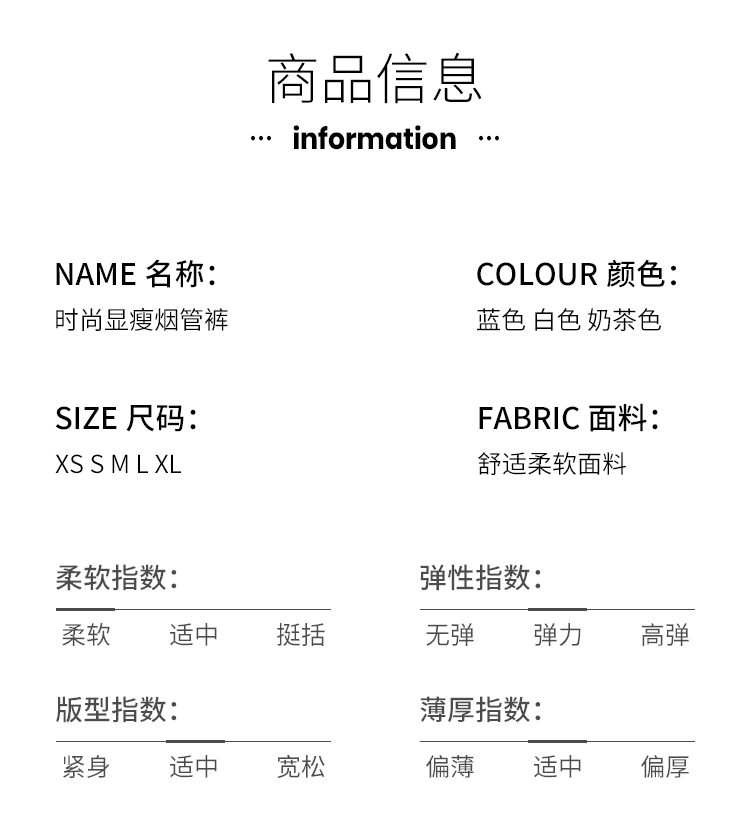 商品信息

··· information ···

NAME 名称:
时尚显瘦烟管裤

SIZE 尺码:
XS S M L XL

COLOUR 颜色:
蓝色 白色 奶茶色

FABRIC 面料:
舒适柔软面料

柔软指数:
柔软 适中 挺括

版型指数:
紧身 适中 宽松

弹性指数:
无弹 弹力 高弹

薄厚指数:
偏薄 适中 偏厚