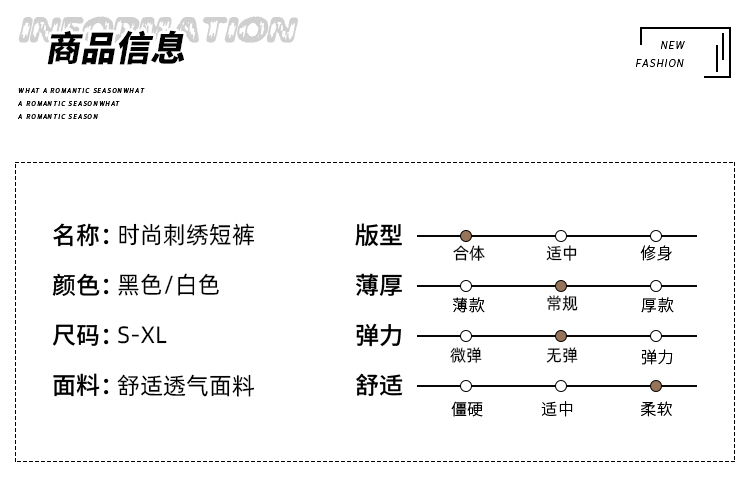 INFORMATION
商品信息

WHAT A ROMANTIC SEASONWHAT
A ROMANTIC SEASONWHAT
A ROMANTIC SEASON

NEW
FASHION

名称:时尚刺绣短裤
颜色:黑色/白色
尺码:S-XL
面料:舒适透气面料

版型
合体 适中 修身

薄厚
薄款 常规 厚款

弹力
微弹 无弹 弹力

舒适
僵硬 适中 柔软