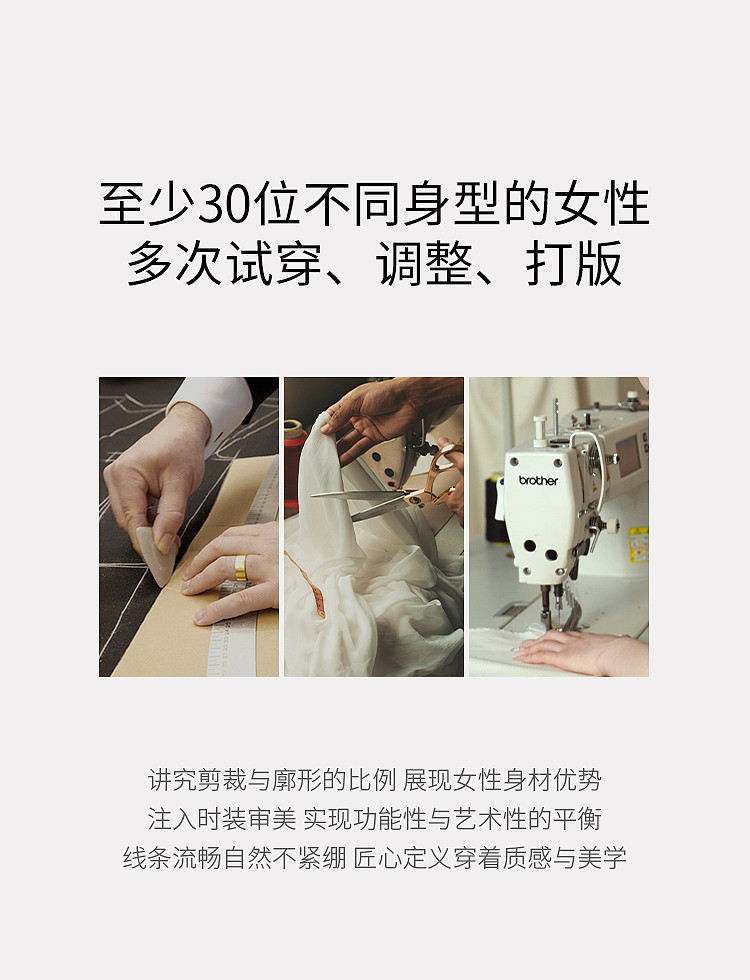 至少30位不同身型的女性
多次试穿、调整、打版

brother

讲究剪裁与廓形的比例 展现女性身材优势
注入时装审美 实现功能性与艺术性的平衡
线条流畅自然不紧绷 匠心定义穿着质感与美学