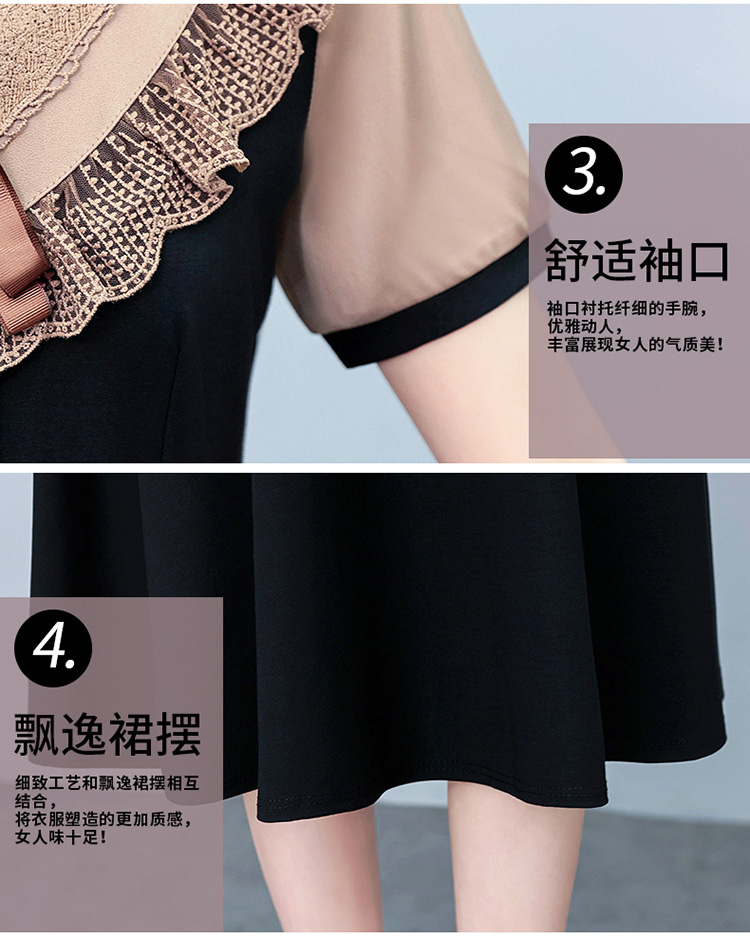 3.

舒适袖口

袖口衬托纤细的手腕，优雅动人，丰富展现女人的气质美！

4.

飘逸裙摆

细致工艺和飘逸裙摆相互结合，将衣服塑造的更加质感，女人味十足！