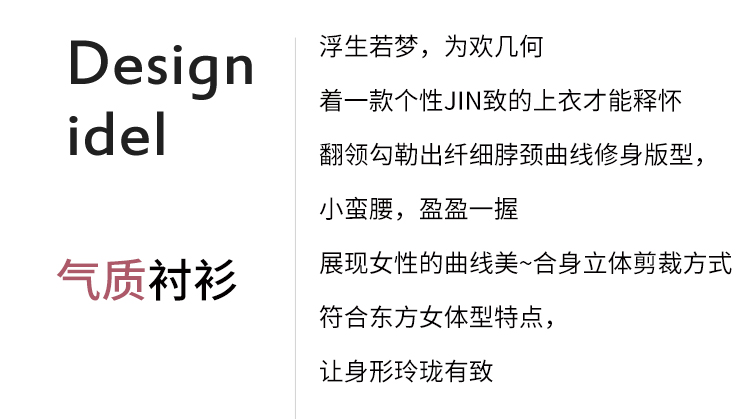 Design
idel

气质衬衫

浮生若梦，为欢几何

着一款个性JIN致的上衣才能释怀

翻领勾勒出纤细脖颈曲线修身版型，

小蛮腰，盈盈一握

展现女性的曲线美~合身立体剪裁方式

符合东方女体型特点，

让身形玲珑有致