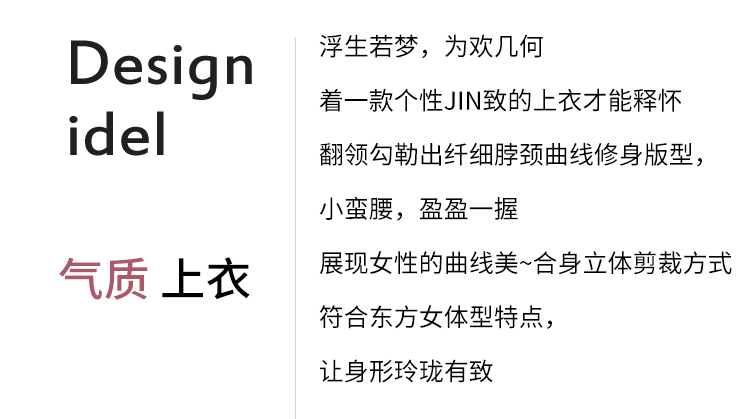 Design
idel

气质 上衣

浮生若梦，为欢几何

着一款个性JIN致的上衣才能释怀

翻领勾勒出纤细脖颈曲线修身版型，

小蛮腰，盈盈一握

展现女性的曲线美~合身立体剪裁方式

符合东方女体型特点，

让身形玲珑有致