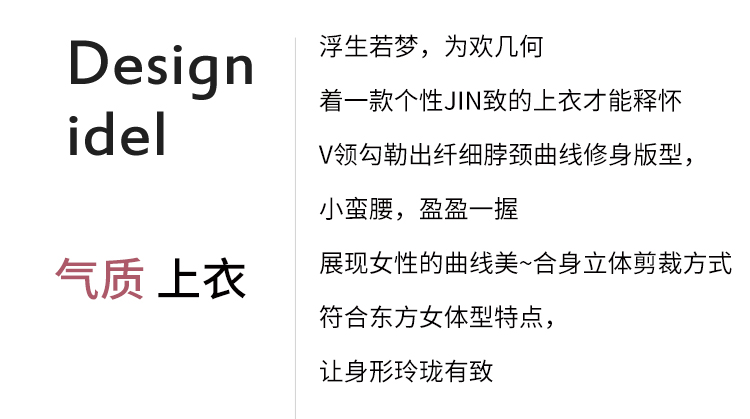 Design
idel

气质 上衣

浮生若梦，为欢几何

着一款个性JIN致的上衣才能释怀

V领勾勒出纤细脖颈曲线修身版型，

小蛮腰，盈盈一握

展现女性的曲线美~合身立体剪裁方式

符合东方女体型特点，

让身形玲珑有致