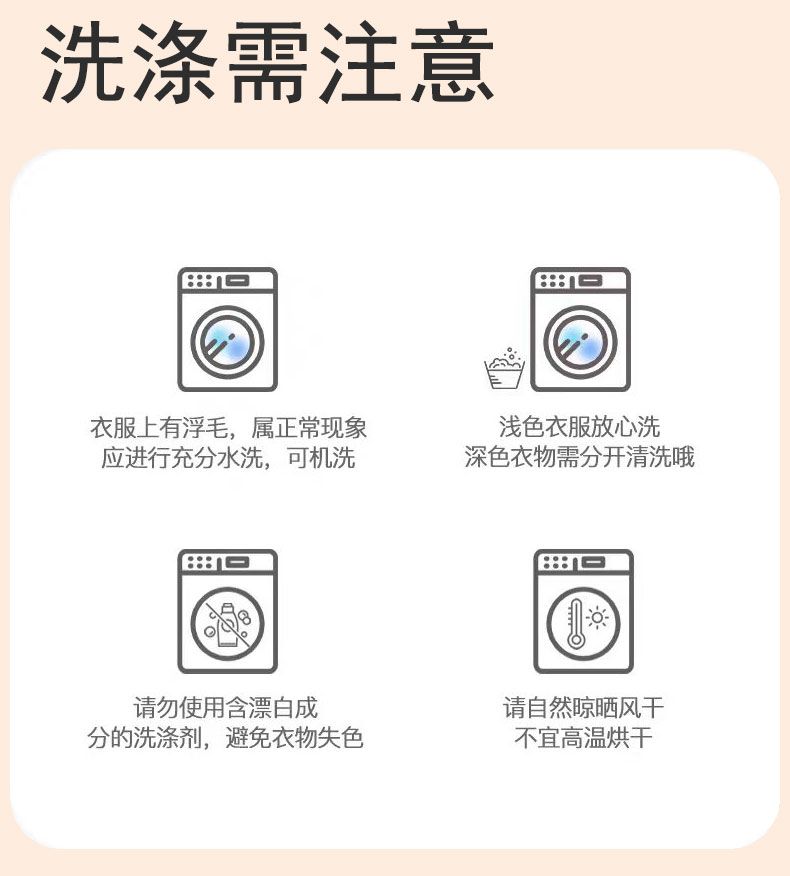 洗涤需注意

衣服上有浮毛，属正常现象
应进行充分水洗，可机洗

浅色衣服放心洗
深色衣物需分开清洗哦

请勿使用含漂白成
分的洗涤剂，避免衣物失色

请自然晾晒风干
不宜高温烘干