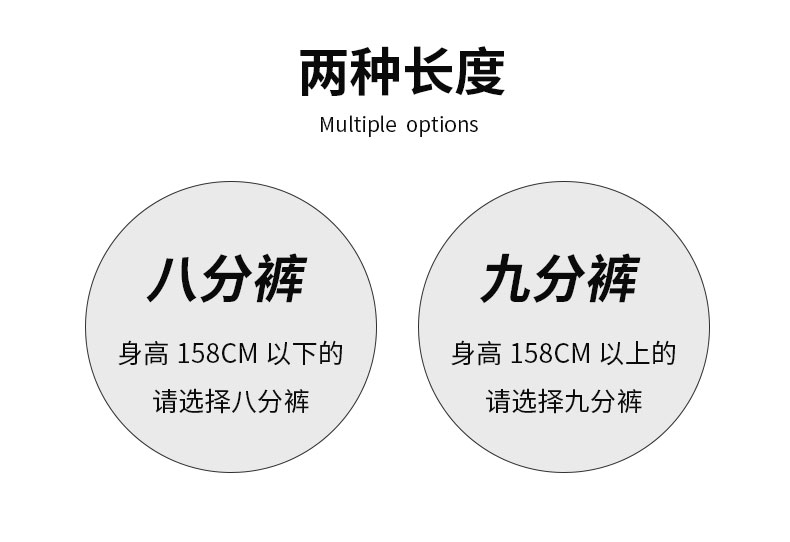 两种长度

Multiple options

八分裤

身高158CM以下的

请选择八分裤

九分裤

身高158CM以上的

请选择九分裤