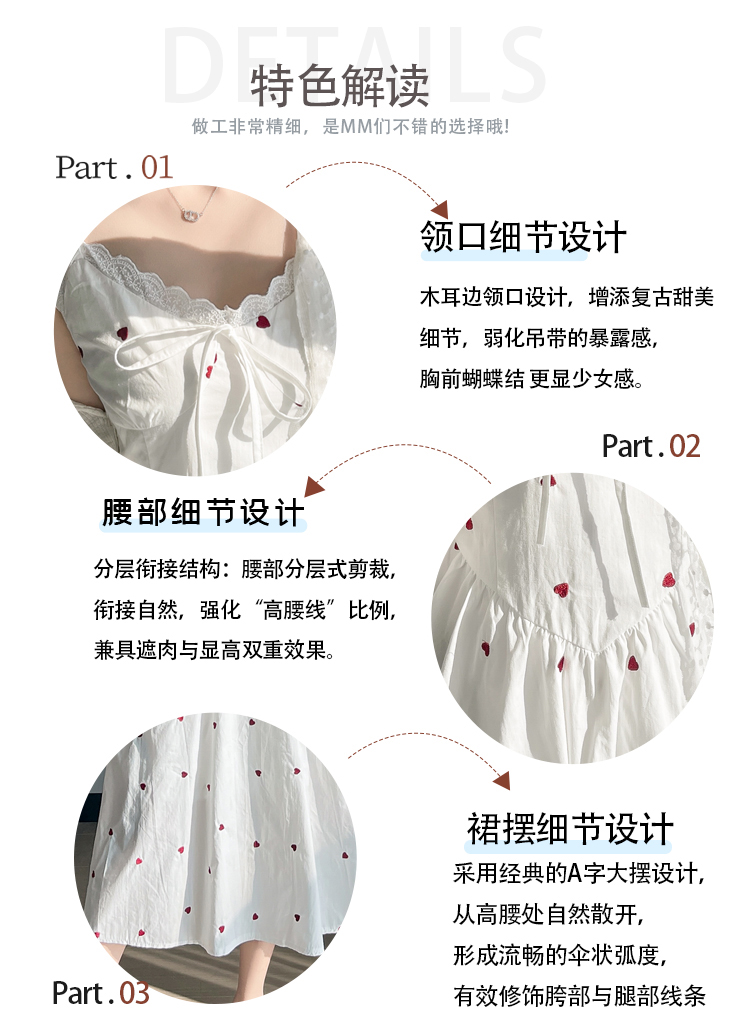 DETAILS
特色解读
做工非常精细，是MM们不错的选择哦！

Part . 01

领口细节设计

木耳边领口设计，增添复古甜美细节，弱化吊带的暴露感，胸前蝴蝶结 更显少女感。

Part . 02

腰部细节设计

分层衔接结构：腰部分层式剪裁，衔接自然，强化“高腰线”比例，兼具遮肉与显高双重效果。

裙摆细节设计

采用经典的A字大摆设计，从高腰处自然散开，形成流畅的伞状弧度，有效修饰胯部与腿部线条

Part . 03