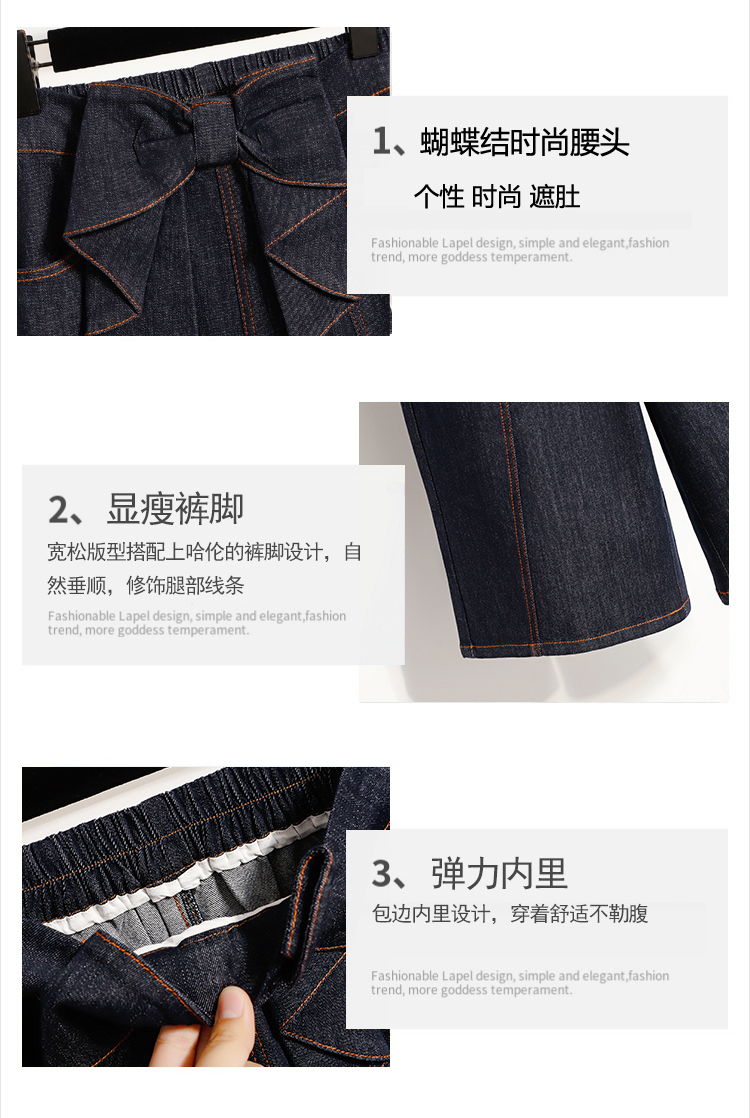 1、蝴蝶结时尚腰头

个性 时尚 遮肚

Fashionable Lapel design, simple and elegant,fashion trend, more goddess temperament.

2、显瘦裤脚

宽松版型搭配上哈伦的裤脚设计，自然垂顺，修饰腿部线条

Fashionable Lapel design, simple and elegant,fashion trend, more goddess temperament.

3、弹力内里

包边内里设计，穿着舒适不勒腹

Fashionable Lapel design, simple and elegant,fashion trend, more goddess temperament.