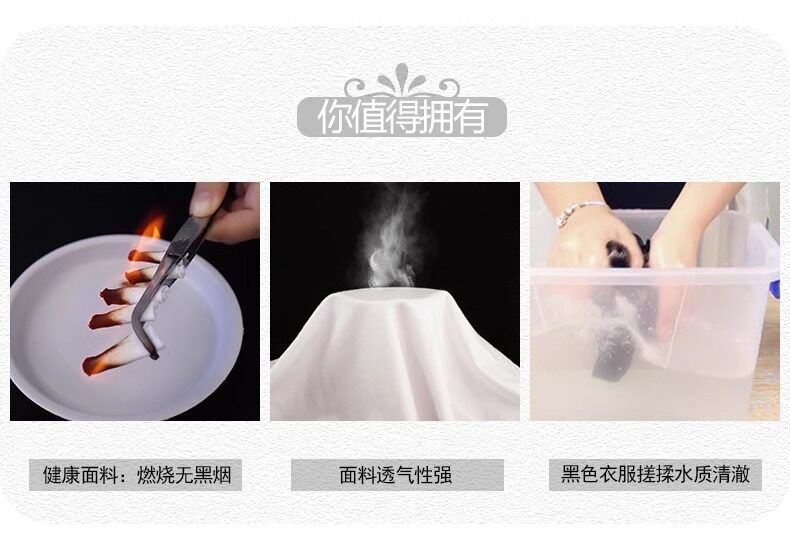 你值得拥有

健康面料：燃烧无黑烟

面料透气性强

黑色衣服搓揉水质清澈