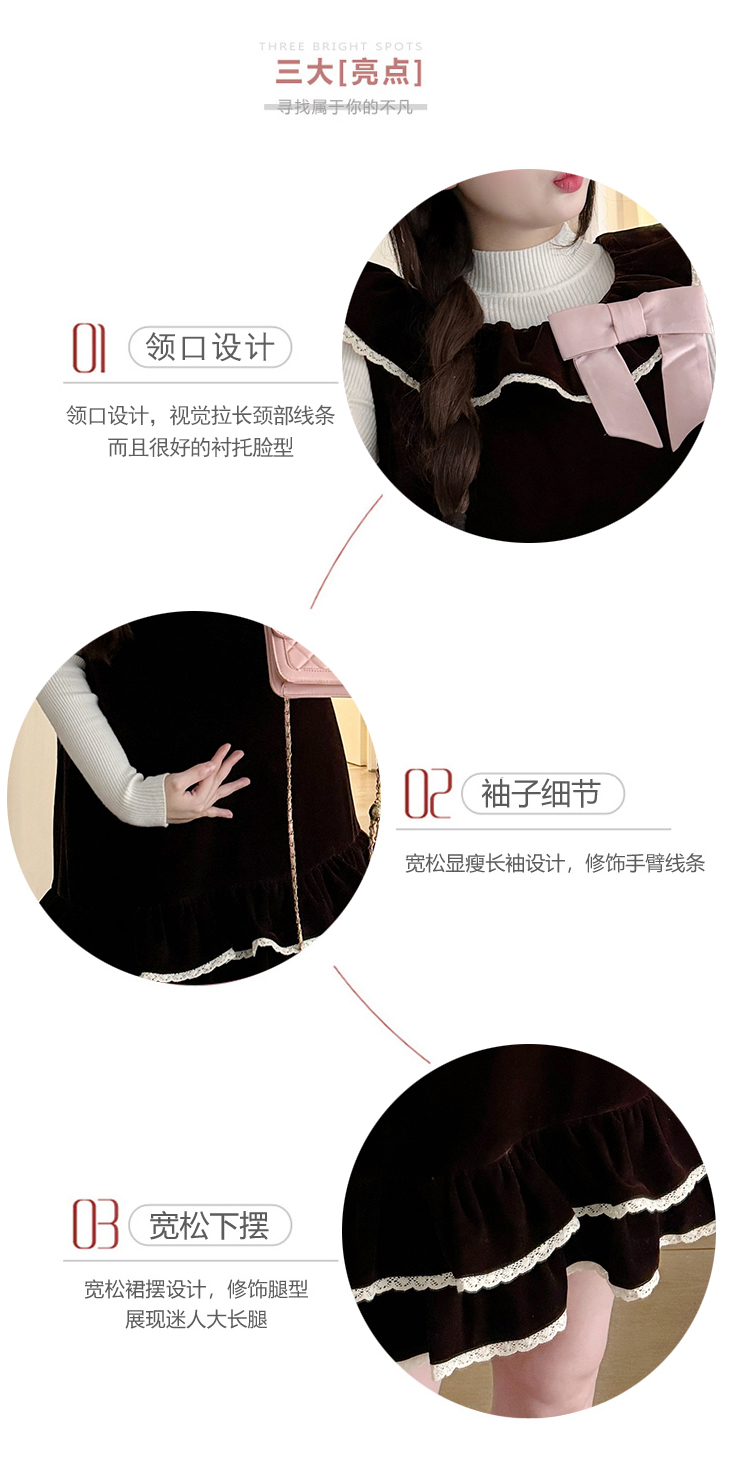 THREE BRIGHT SPOTS
三大[亮点]
寻找属于你的不凡

01 领口设计
领口设计，视觉拉长颈部线条
而且很好的衬托脸型

02 袖子细节
宽松显瘦长袖设计，修饰手臂线条

03 宽松下摆
宽松裙摆设计，修饰腿型
展现迷人大长腿