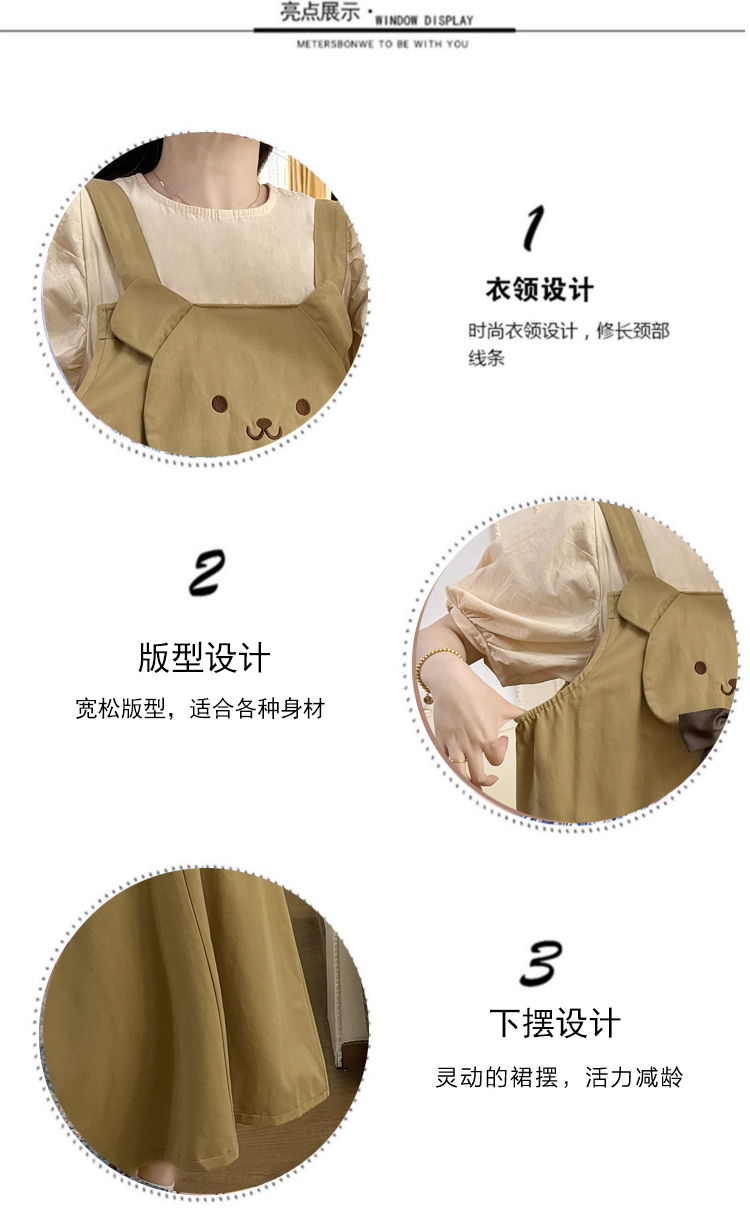 亮点展示 · WINDOW DISPLAY

METERSBONWE TO BE WITH YOU

1

衣领设计

时尚衣领设计，修长颈部线条

2

版型设计

宽松版型，适合各种身材

3

下摆设计

灵动的裙摆，活力减龄