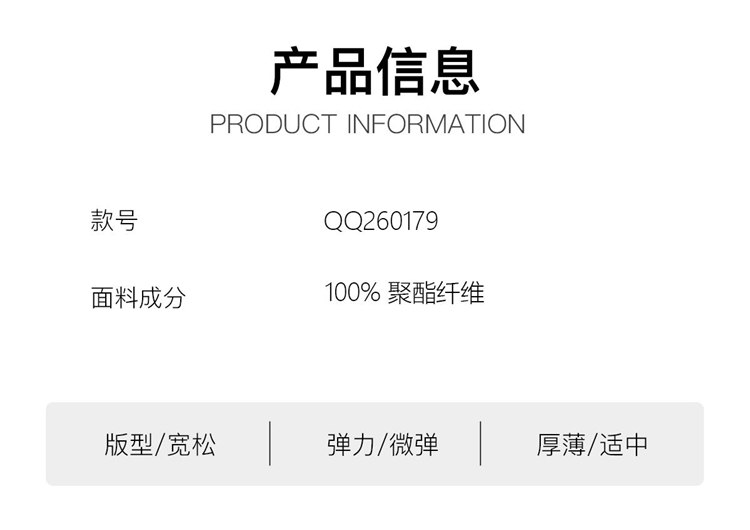 产品信息
PRODUCT INFORMATION

款号 QQ260179

面料成分 100% 聚酯纤维

版型/宽松 | 弹力/微弹 | 厚薄/适中