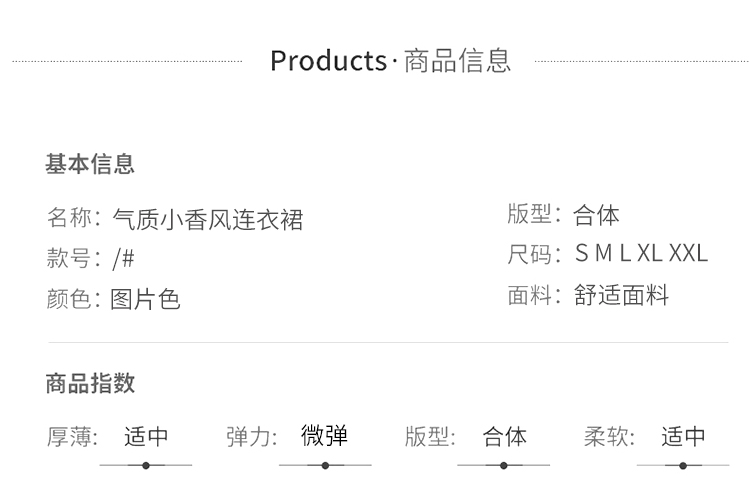 Products·商品信息

基本信息

名称：气质小香风连衣裙
款号：/#
颜色：图片色

版型：合体
尺码：S M L XL XXL
面料：舒适面料

商品指数

厚薄: 适中
弹力: 微弹
版型: 合体
柔软: 适中