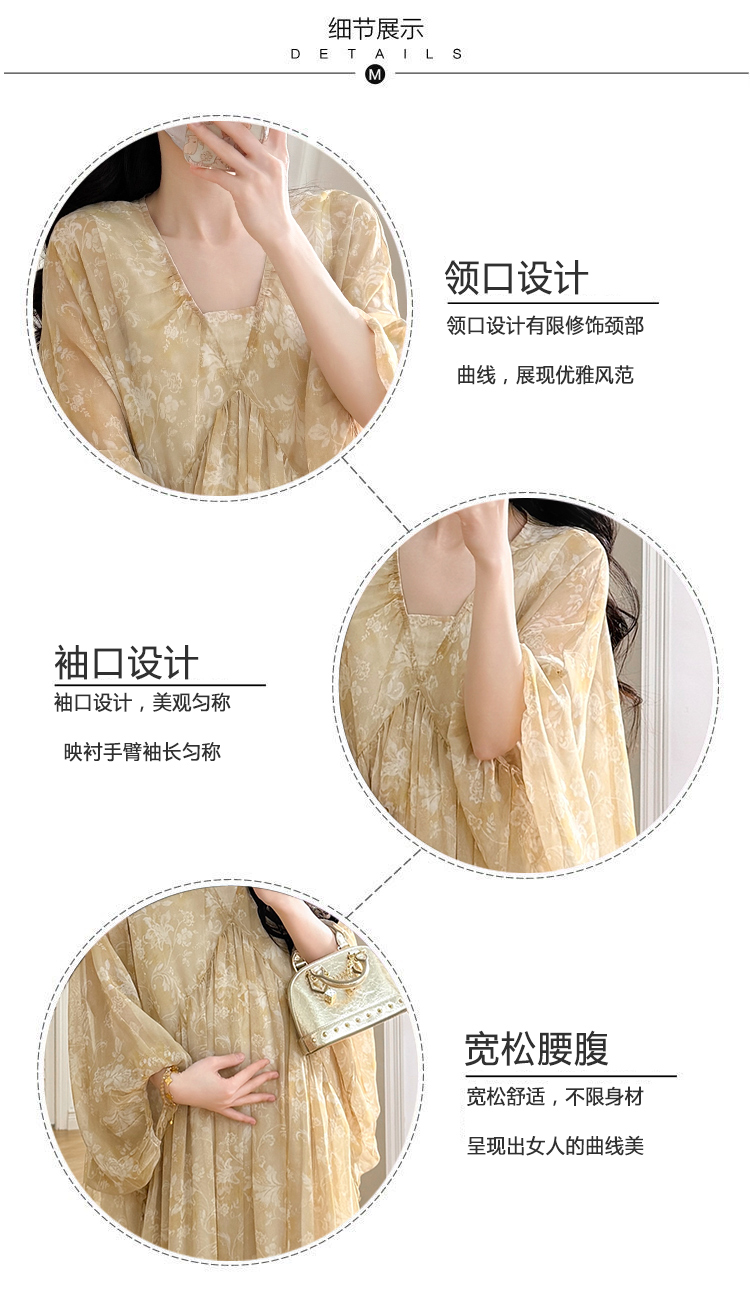 细节展示
DETAILS
M

领口设计
领口设计有限修饰颈部
曲线，展现优雅风范

袖口设计
袖口设计，美观匀称
映衬手臂袖长匀称

宽松腰腹
宽松舒适，不限身材
呈现出女人的曲线美