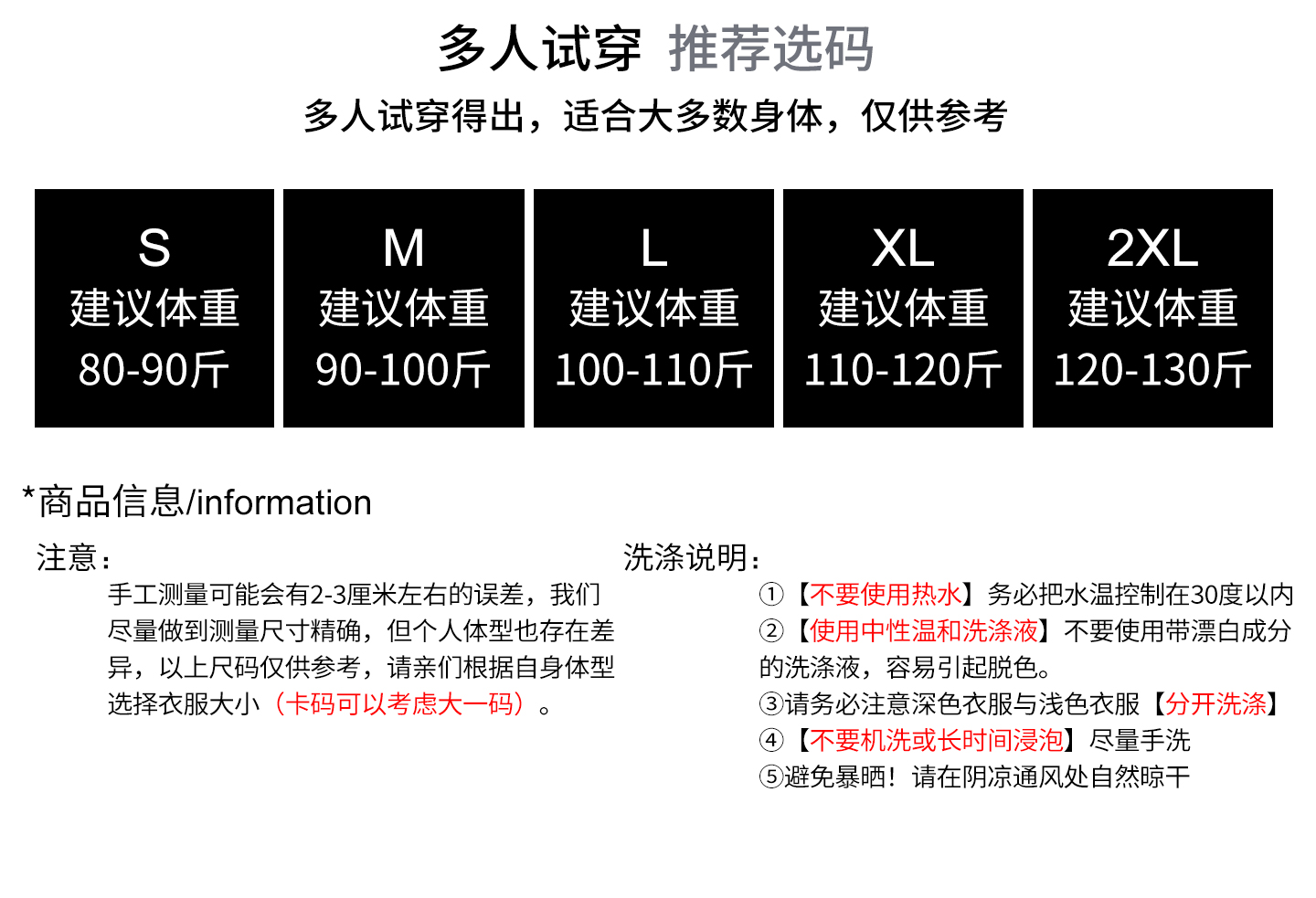 多人试穿 推荐选码

多人试穿得出，适合大多数身体，仅供参考

S
建议体重
80-90斤

M
建议体重
90-100斤

L
建议体重
100-110斤

XL
建议体重
110-120斤

2XL
建议体重
120-130斤

*商品信息/information

注意：

手工测量可能会有2-3厘米左右的误差，我们尽量做到测量尺寸精确，但个人体型也存在差异，以上尺码仅供参考，请亲们根据自身体型选择衣服大小（卡码可以考虑大一码）。

洗涤说明：

①【不要使用热水】务必把水温控制在30度以内
②【使用中性温和洗涤液】不要使用带漂白成分的洗涤液，容易引起脱色。
③请务必注意深色衣服与浅色衣服【分开洗涤】
④【不要机洗或长时间浸泡】尽量手洗
⑤避免暴晒！请在阴凉通风处自然晾干