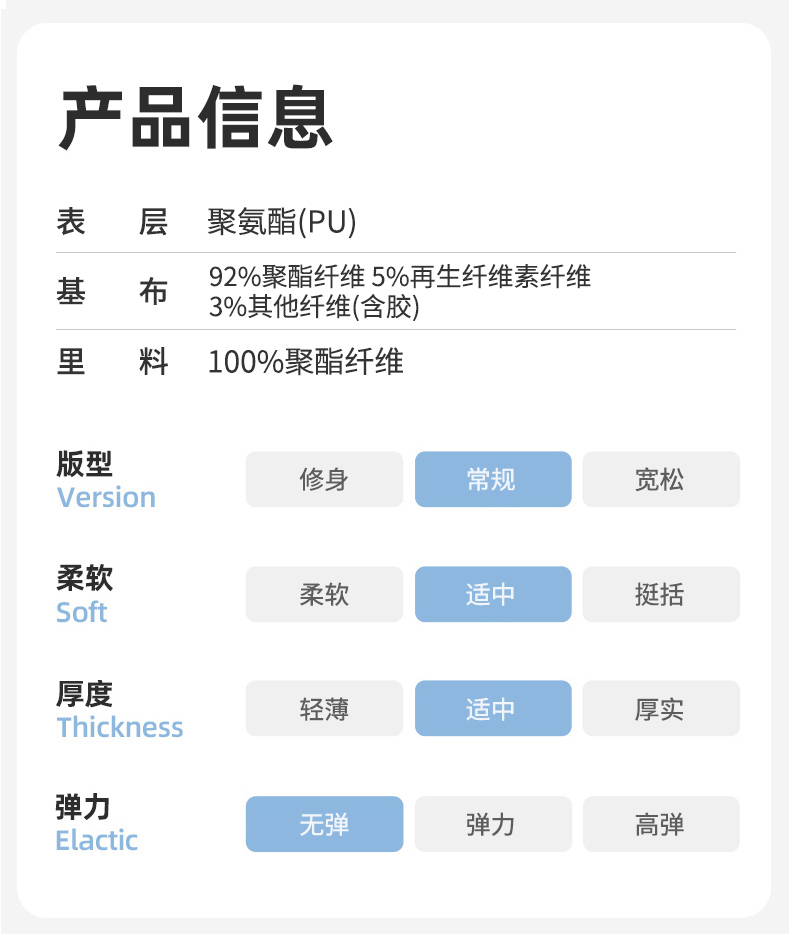 产品信息

表 层 聚氨酯(PU)

基 布 92%聚酯纤维 5%再生纤维素纤维
3%其他纤维(含胶)

里 料 100%聚酯纤维

版型
Version
修身 常规 宽松

柔软
Soft
柔软 适中 挺括

厚度
Thickness
轻薄 适中 厚实

弹力
Elactic
无弹 弹力 高弹