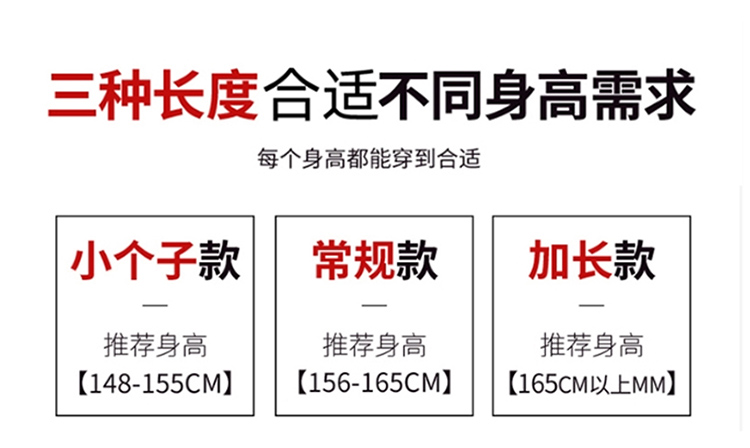 三种长度合适不同身高需求

每个身高都能穿到合适

小个子款

—

推荐身高

【148-155CM】

常规款

—

推荐身高

【156-165CM】

加长款

—

推荐身高

【165CM以上MM】