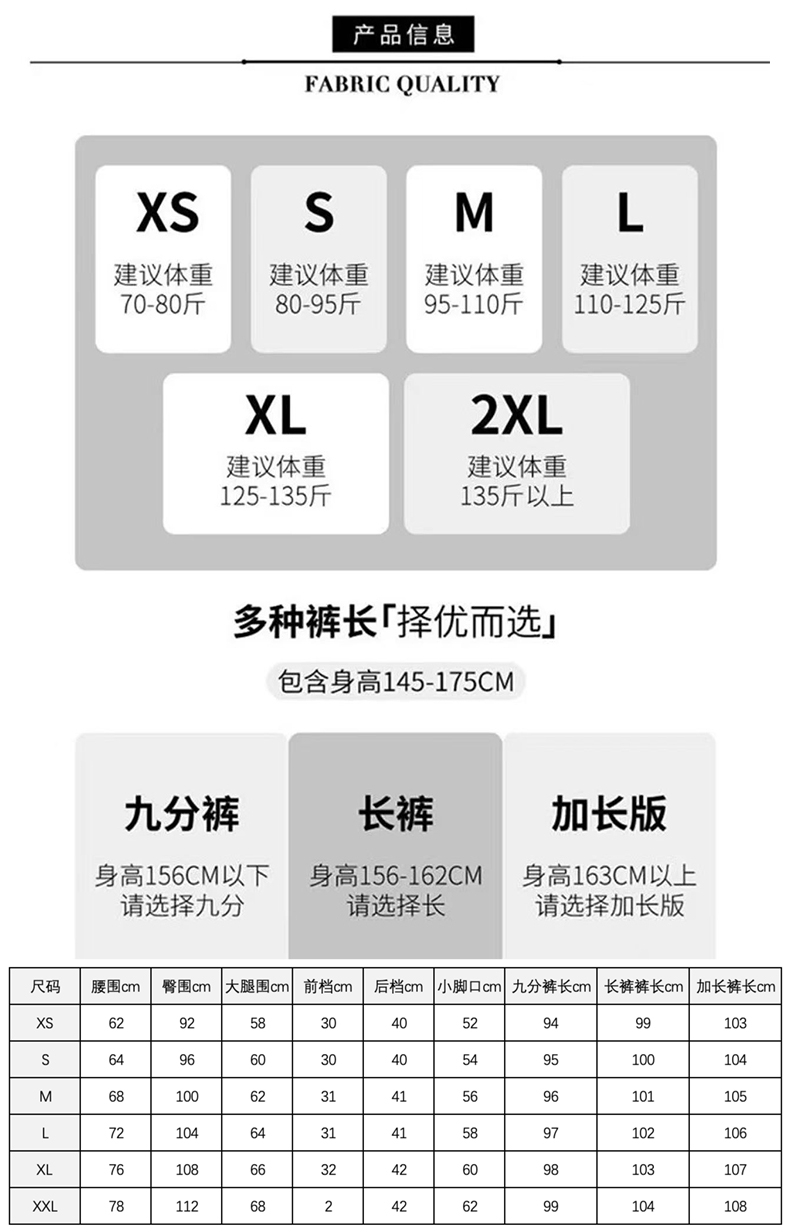 产品信息

FABRIC QUALITY

XS
建议体重
70-80斤

S
建议体重
80-95斤

M
建议体重
95-110斤

L
建议体重
110-125斤

XL
建议体重
125-135斤

2XL
建议体重
135斤以上

多种裤长「择优而选」

包含身高145-175CM

九分裤
身高156CM以下
请选择九分

长裤
身高156-162CM
请选择长

加长版
身高163CM以上
请选择加长版

| 尺码 | 腰围cm | 臀围cm | 大腿围cm | 前档cm | 后档cm | 小脚口cm | 九分裤长cm | 长裤裤长cm | 加长裤长cm |
|---|---|---|---|---|---|---|---|---|---|
| XS | 62 | 92 | 58 | 30 | 40 | 52 | 94 | 99 | 103 |
| S | 64 | 96 | 60 | 30 | 40 | 54 | 95 | 100 | 104 |
| M | 68 | 100 | 62 | 31 | 41 | 56 | 96 | 101 | 105 |
| L | 72 | 104 | 64 | 31 | 41 | 58 | 97 | 102 | 106 |
| XL | 76 | 108 | 66 | 32 | 42 | 60 | 98 | 103 | 107 |
| XXL | 78 | 112 | 68 | 2 | 42 | 62 | 99 | 104 | 108 |