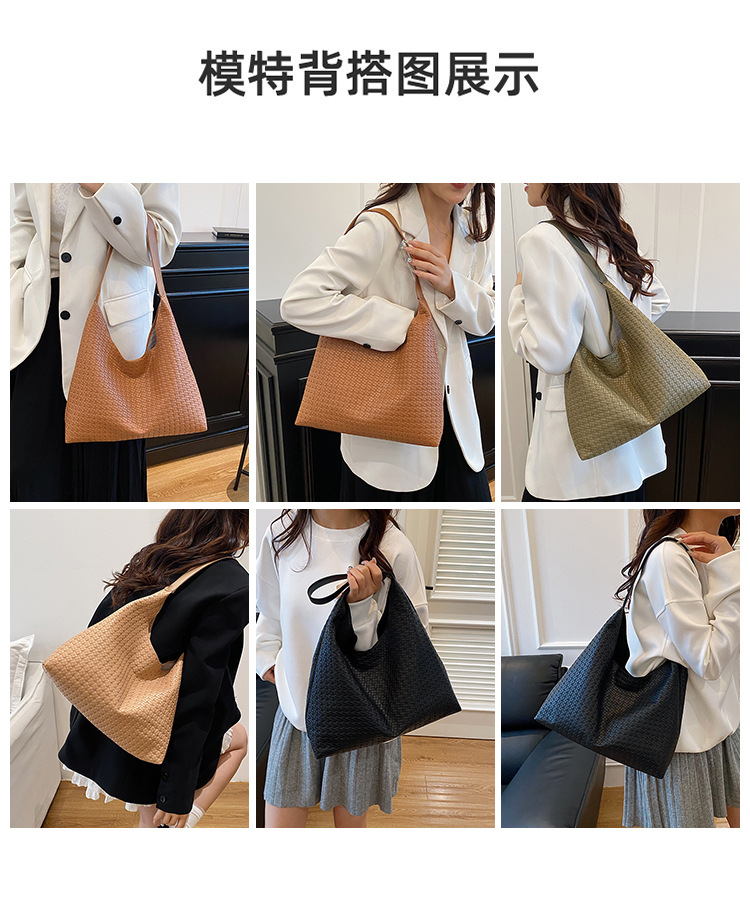 模特背搭图展示